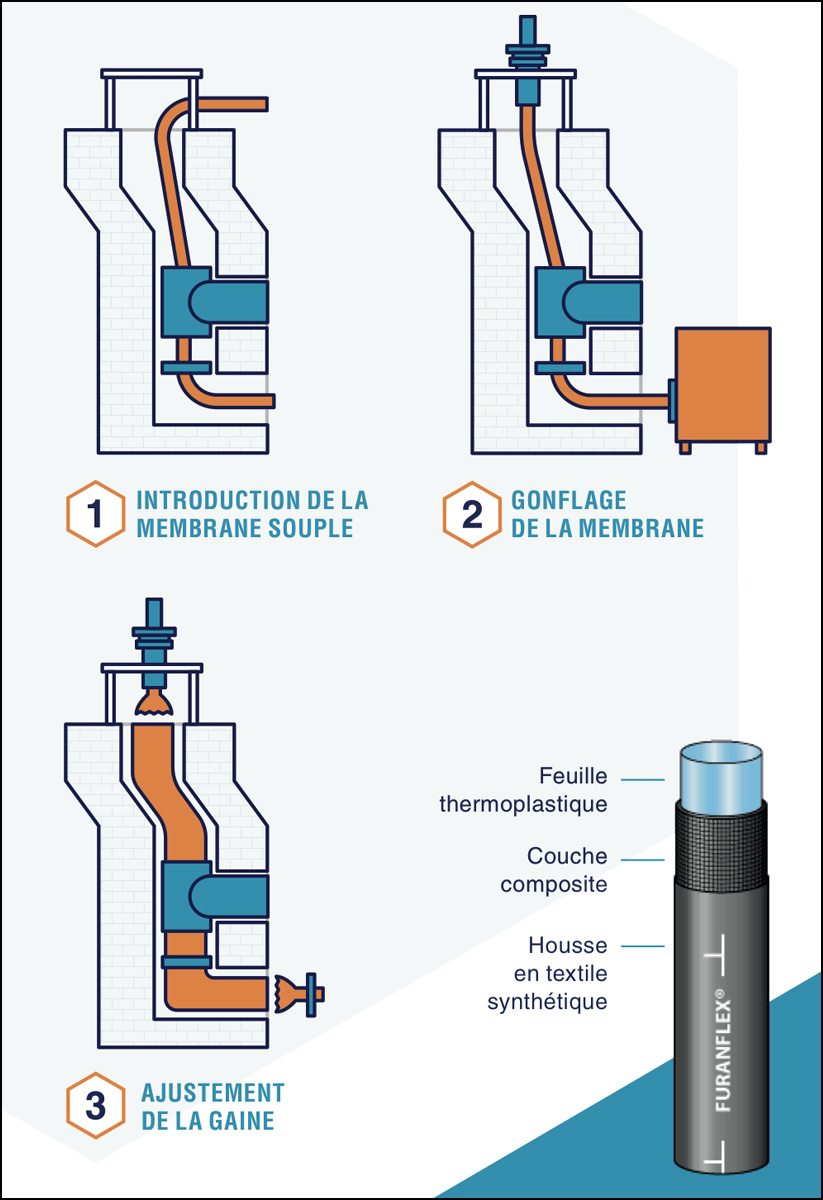 1 INTRODUCTION DE LA MEMBRANE SOUPLE

2 GONFLAGE DE LA MEMBRANE

3 AJUSTEMENT DE LA GAINE

Feuille thermoplastique

Couche composite

Housse en textile synthétique

FURANFLEX®